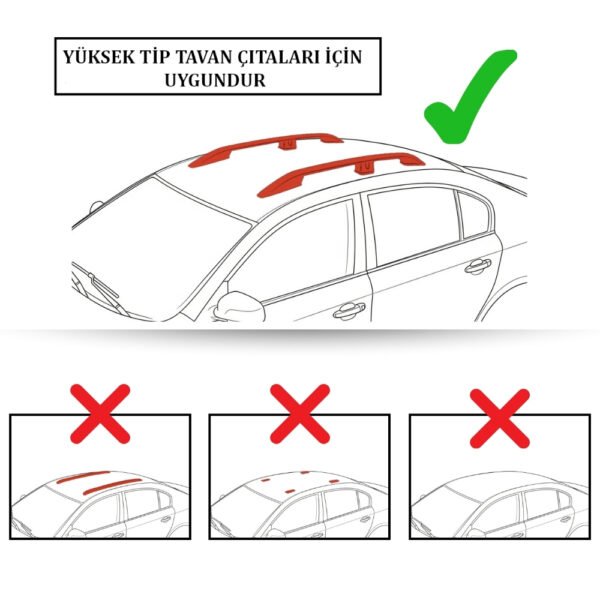 YÜKSEK TİP TAVAN ÇITALARI İÇİN UYGUNDUR